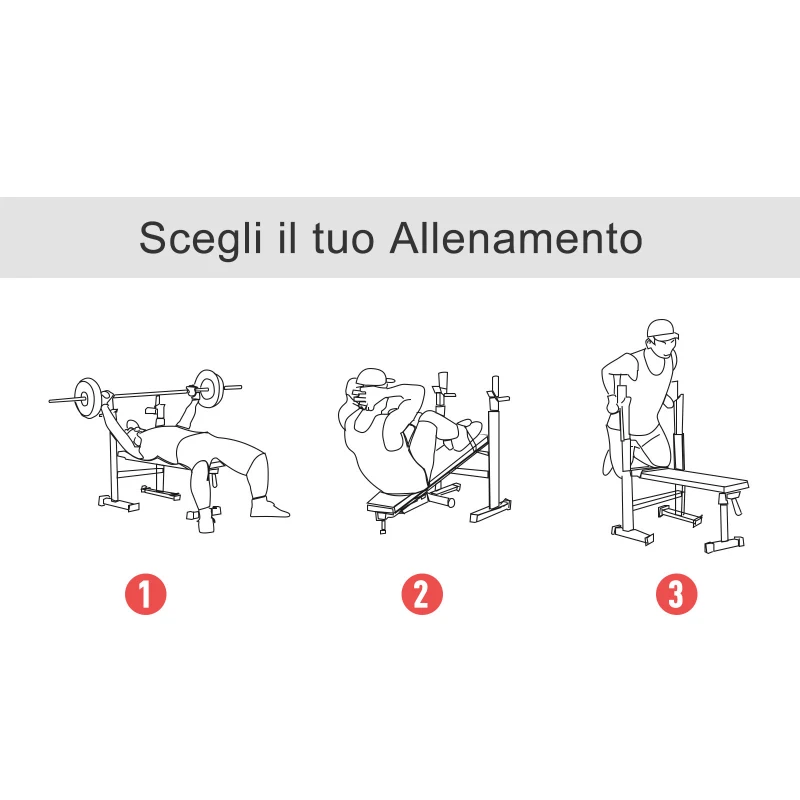 Scegli il tuo Allenamento

1

2

3