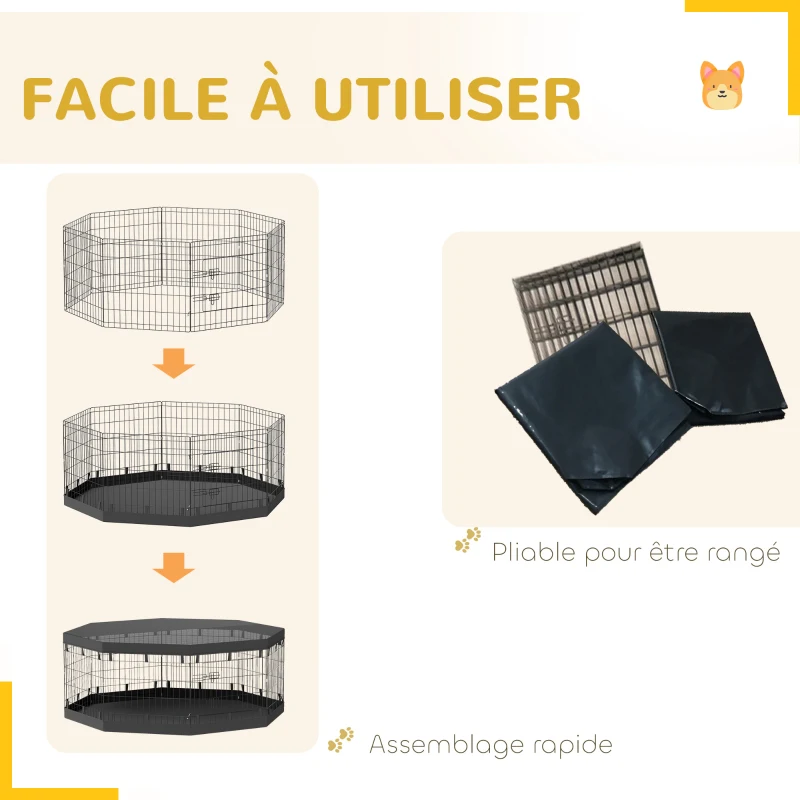 FACILE À UTILISER

Pliable pour être rangé

Assemblage rapide