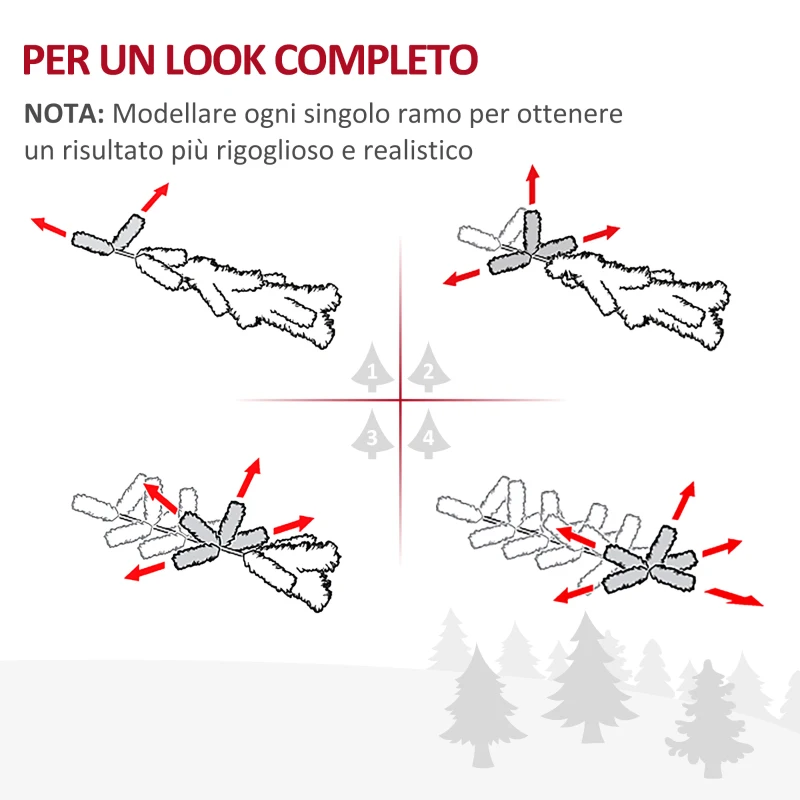 PER UN LOOK COMPLETO

NOTA: Modellare ogni singolo ramo per ottenere un risultato più rigoglioso e realistico

1
2
3
4