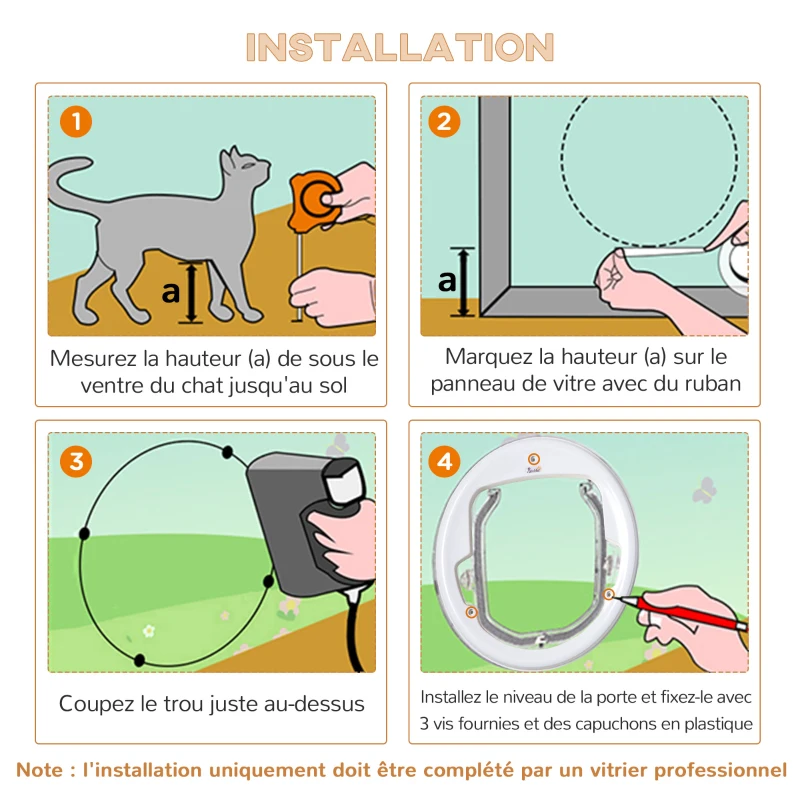 INSTALLATION

1

a

Mesurez la hauteur (a) de sous le ventre du chat jusqu'au sol

2

a

Marquez la hauteur (a) sur le panneau de vitre avec du ruban

3

Coupez le trou juste au-dessus

4

Installez le niveau de la porte et fixez-le avec 3 vis fournies et des capuchons en plastique

Note : l'installation uniquement doit être complété par un vitrier professionnel