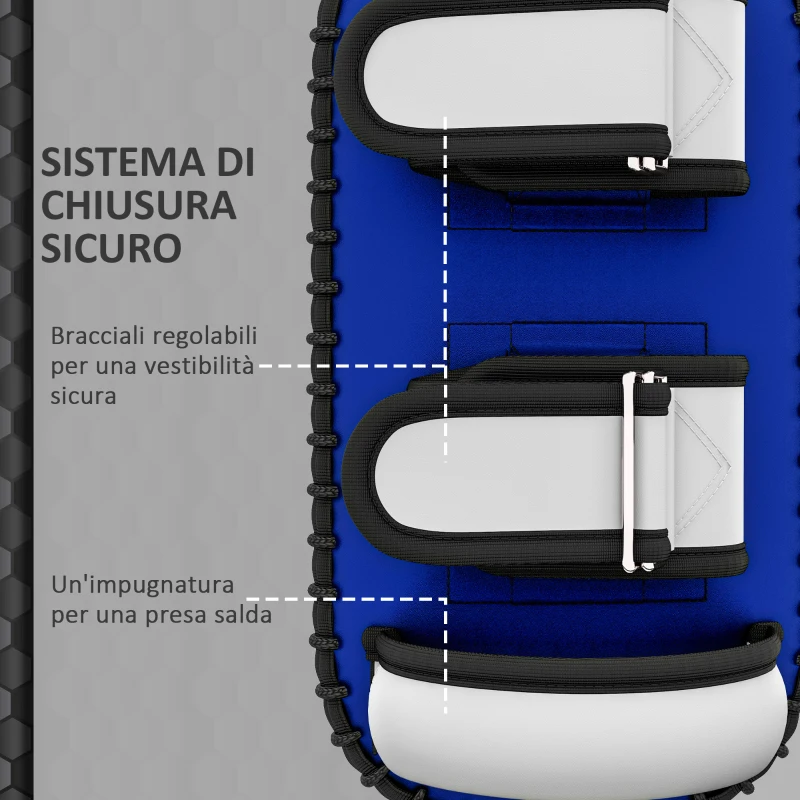 SISTEMA DI CHIUSURA SICURO

Bracciali regolabili per una vestibilità sicura

Un'impugnatura per una presa salda