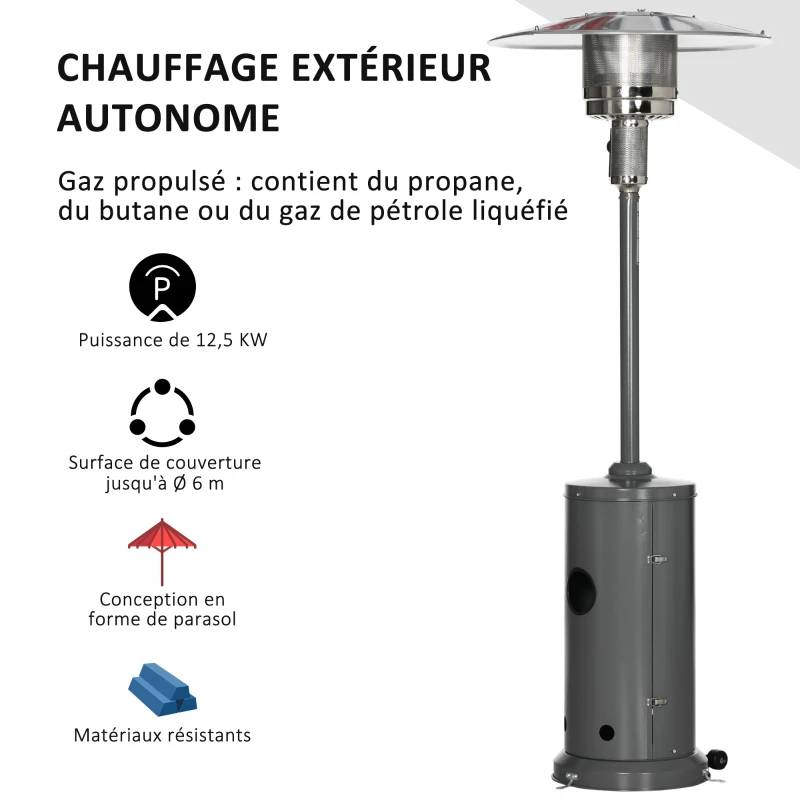 CHAUFFAGE EXTÉRIEUR AUTONOME

Gaz propulsé : contient du propane, du butane ou du gaz de pétrole liquéfié

P

Puissance de 12,5 KW

Surface de couverture jusqu'à Ø 6 m

Conception en forme de parasol

Matériaux résistants