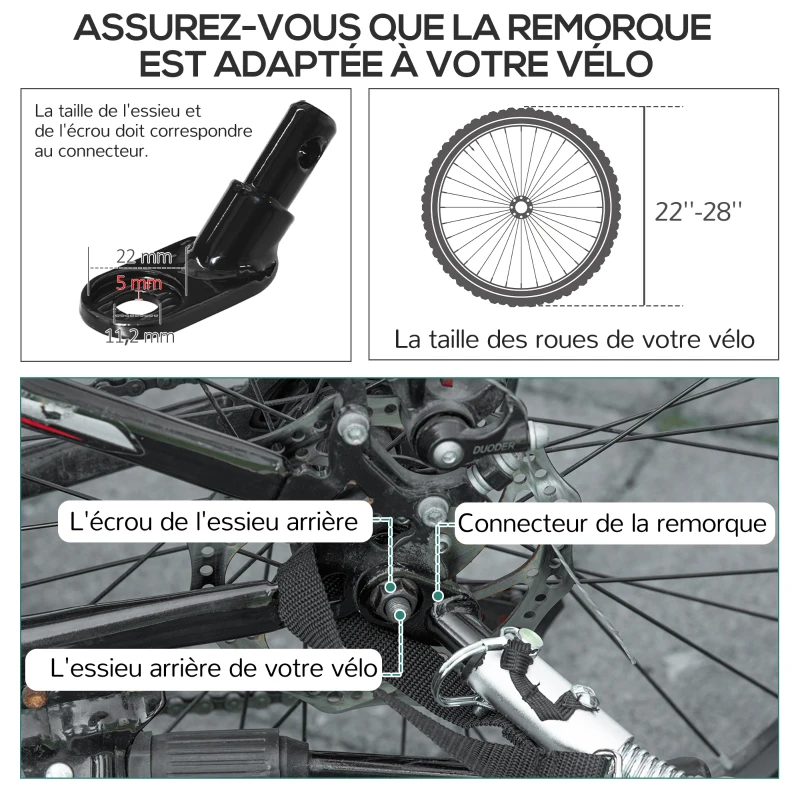 ASSUREZ-VOUS QUE LA REMORQUE EST ADAPTÉE À VOTRE VÉLO

La taille de l'essieu et de l'écrou doit correspondre au connecteur.

22 mm
5 mm
11,2 mm

22''-28''

La taille des roues de votre vélo

DUODER

L'écrou de l'essieu arrière

Connecteur de la remorque

L'essieu arrière de votre vélo