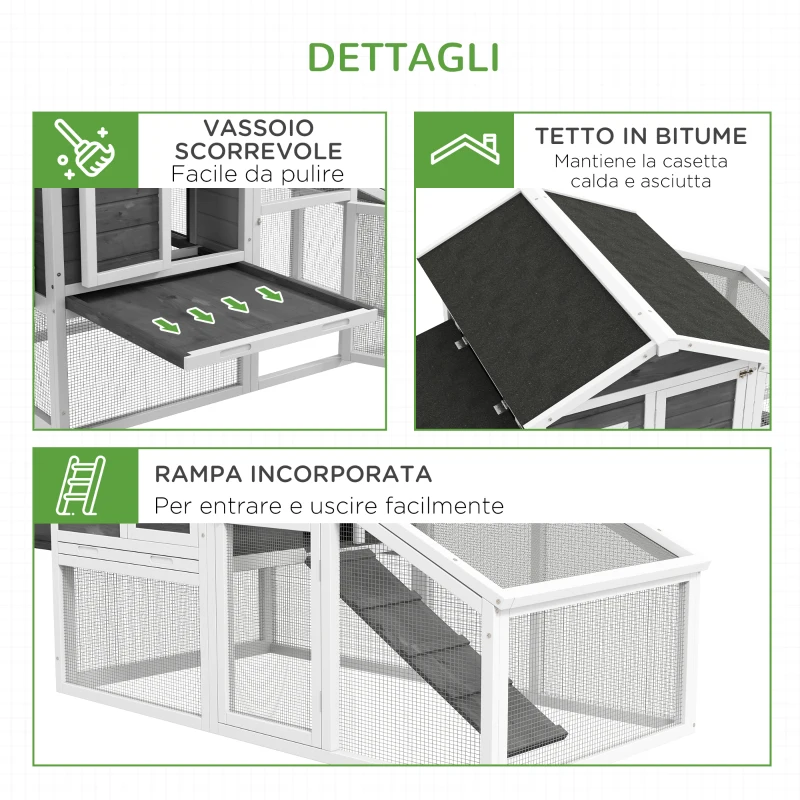 DETTAGLI

VASSOIO SCORREVOLE
Facile da pulire

TETTO IN BITUME
Mantiene la casetta calda e asciutta

RAMPA INCORPORATA
Per entrare e uscire facilmente