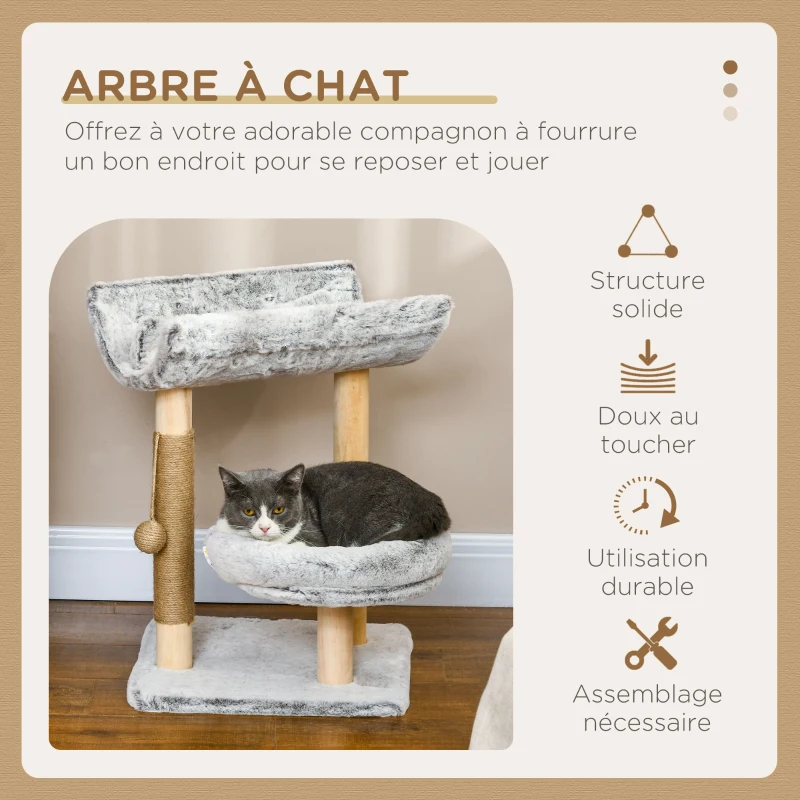 ARBRE À CHAT

Offrez à votre adorable compagnon à fourrure un bon endroit pour se reposer et jouer

Structure solide

Doux au toucher

Utilisation durable

Assemblage nécessaire