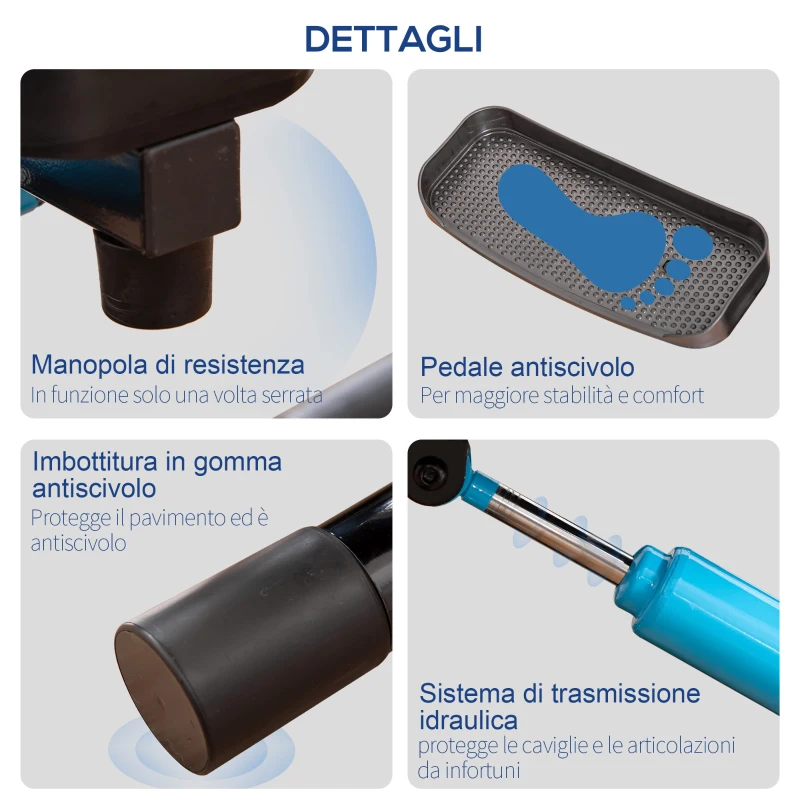 DETTAGLI

Manopola di resistenza
In funzione solo una volta serrata

Pedale antiscivolo
Per maggiore stabilità e comfort

Imbottitura in gomma antiscivolo
Protegge il pavimento ed è antiscivolo

Sistema di trasmissione idraulica
protegge le caviglie e le articolazioni da infortuni