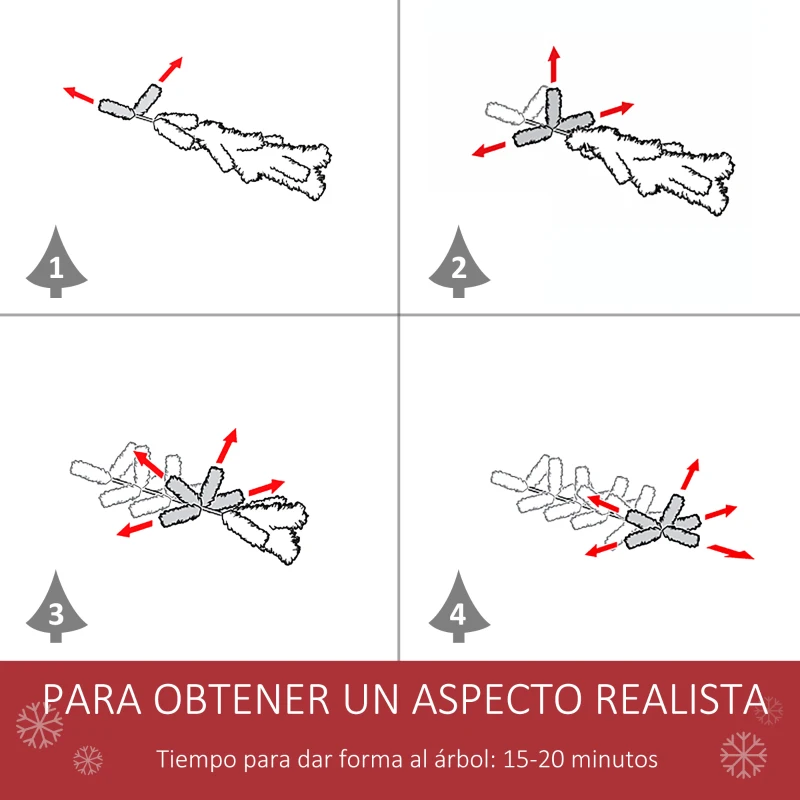 1

2

3

4

PARA OBTENER UN ASPECTO REALISTA

Tiempo para dar forma al árbol: 15-20 minutos