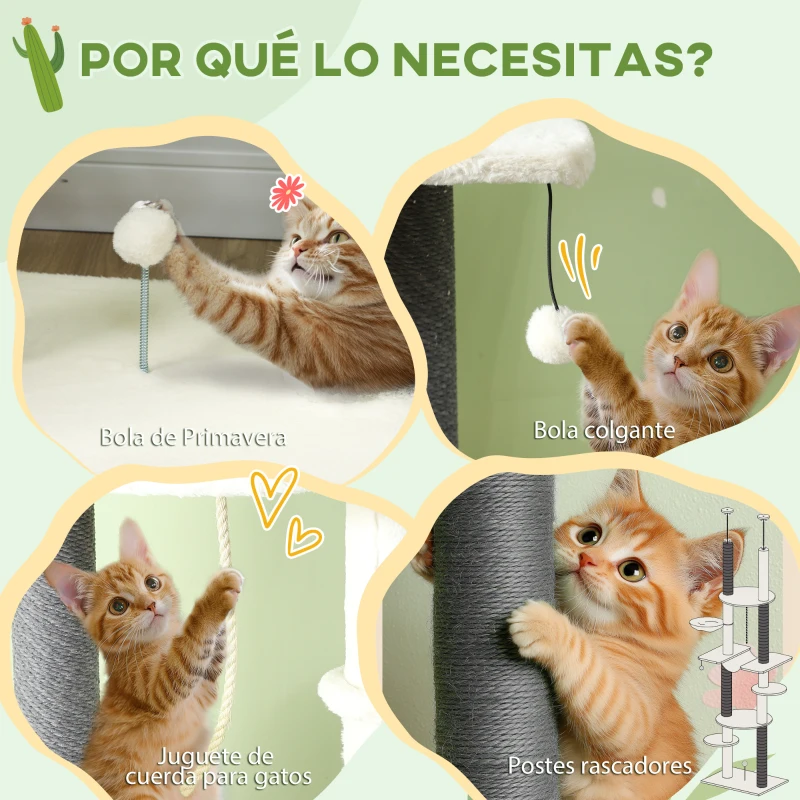 POR QUÉ LO NECESITAS?

Bola de Primavera

Bola colgante

Juguete de cuerda para gatos

Postes rascadores