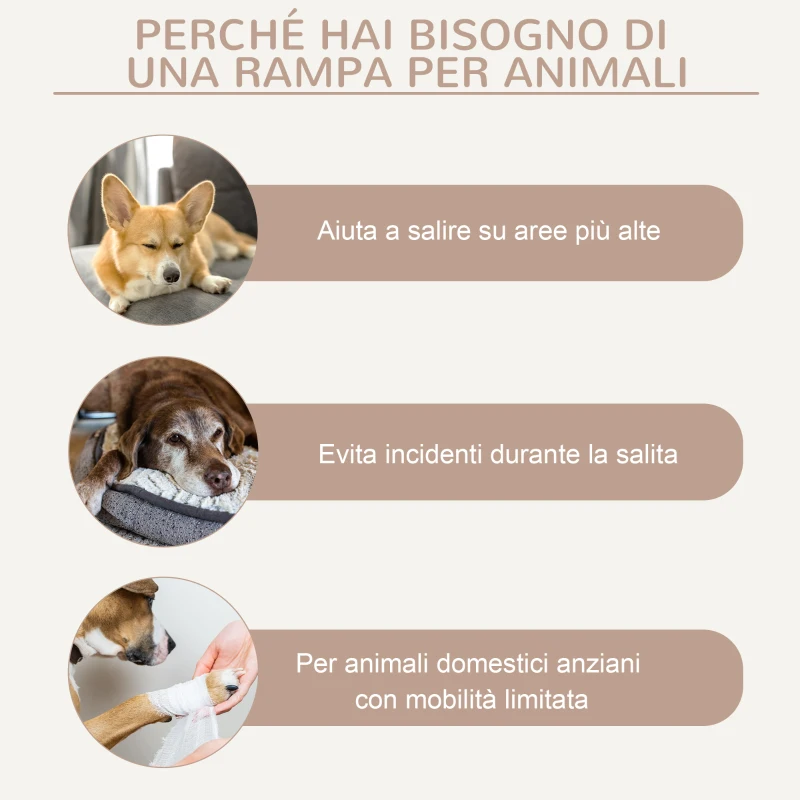 PERCHÉ HAI BISOGNO DI UNA RAMPA PER ANIMALI

Aiuta a salire su aree più alte

Evita incidenti durante la salita

Per animali domestici anziani con mobilità limitata