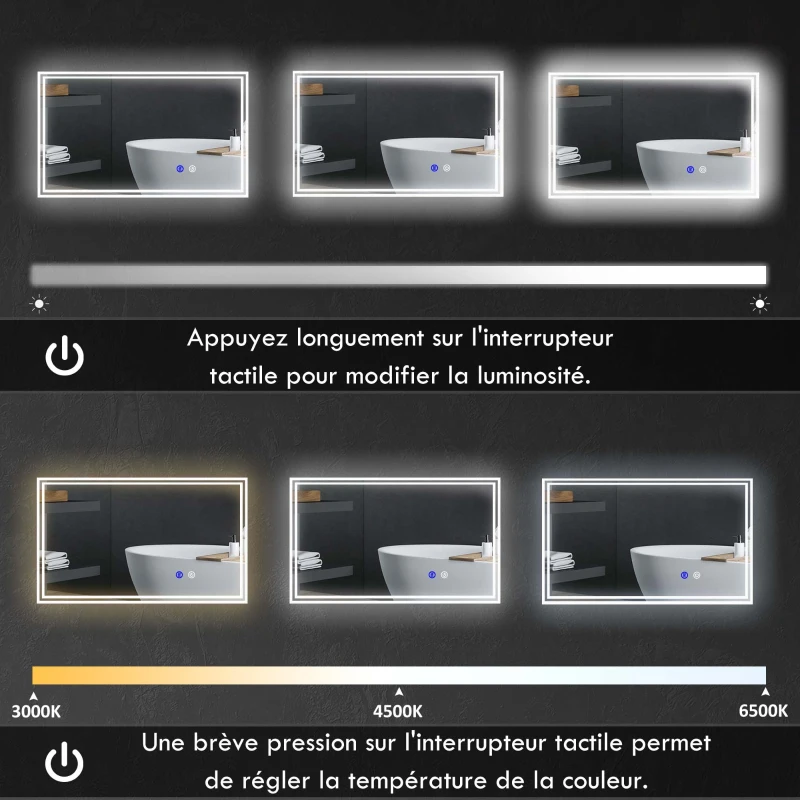 Appuyez longuement sur l'interrupteur tactile pour modifier la luminosité.

3000K
4500K
6500K

Une brève pression sur l'interrupteur tactile permet de régler la température de la couleur.