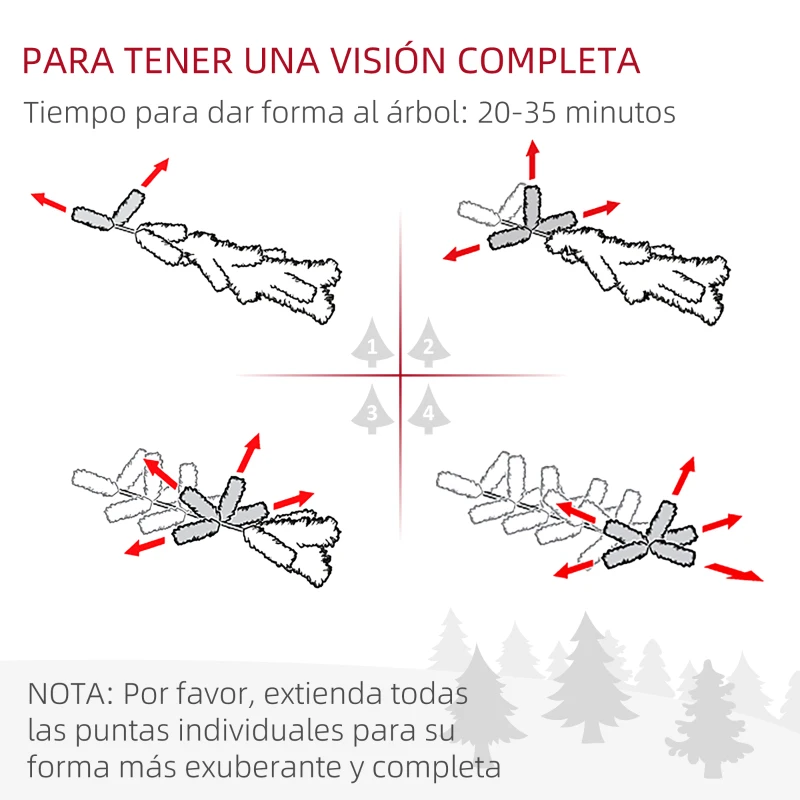 PARA TENER UNA VISIÓN COMPLETA

Tiempo para dar forma al árbol: 20-35 minutos

1 2

3 4

NOTA: Por favor, extienda todas las puntas individuales para su forma más exuberante y completa