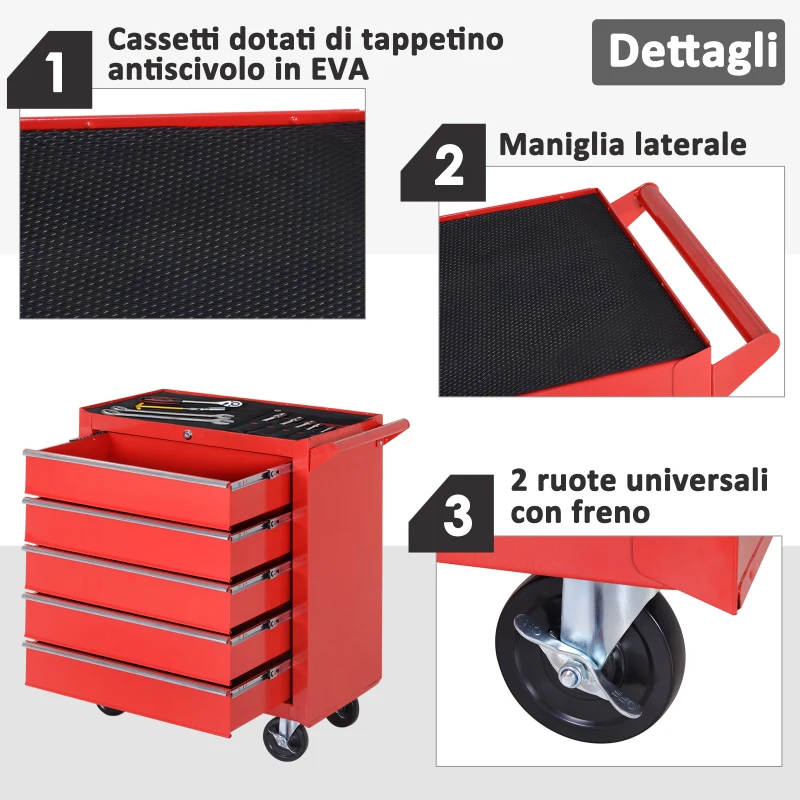 1
Cassetti dotati di tappetino antiscivolo in EVA

Dettagli

2
Maniglia laterale

3
2 ruote universali con freno