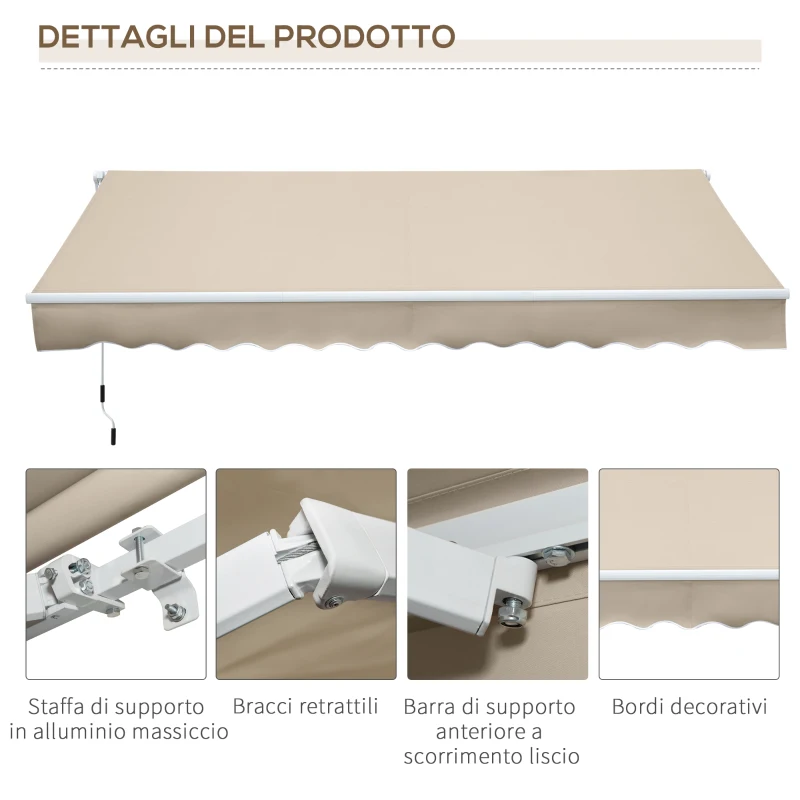 DETTAGLI DEL PRODOTTO

Staffa di supporto in alluminio massiccio

Bracci retrattili

Barra di supporto anteriore a scorrimento liscio

Bordi decorativi