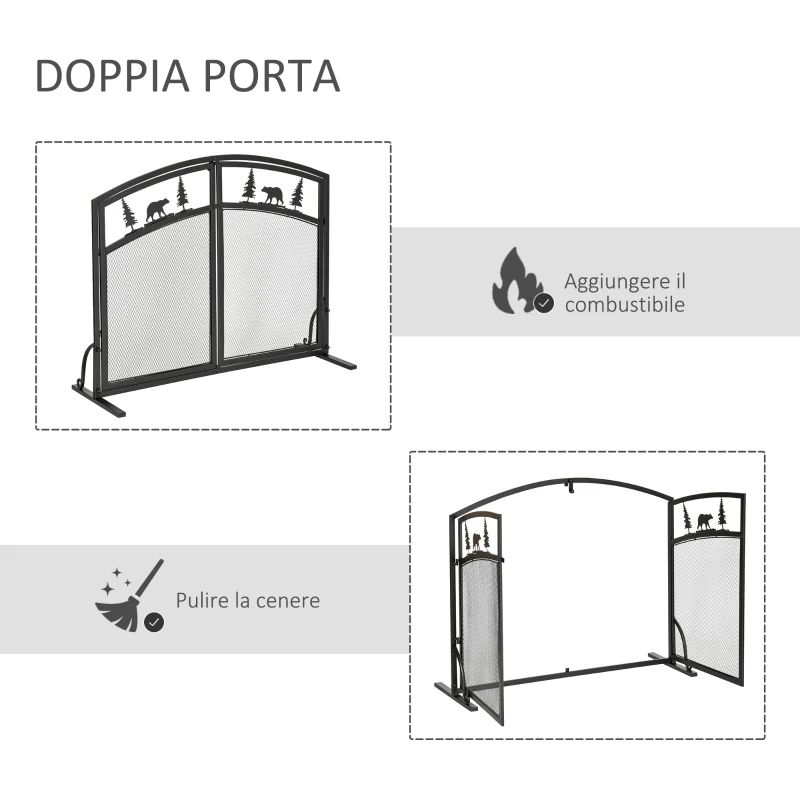 DOPPIA PORTA

Aggiungere il combustibile

Pulire la cenere