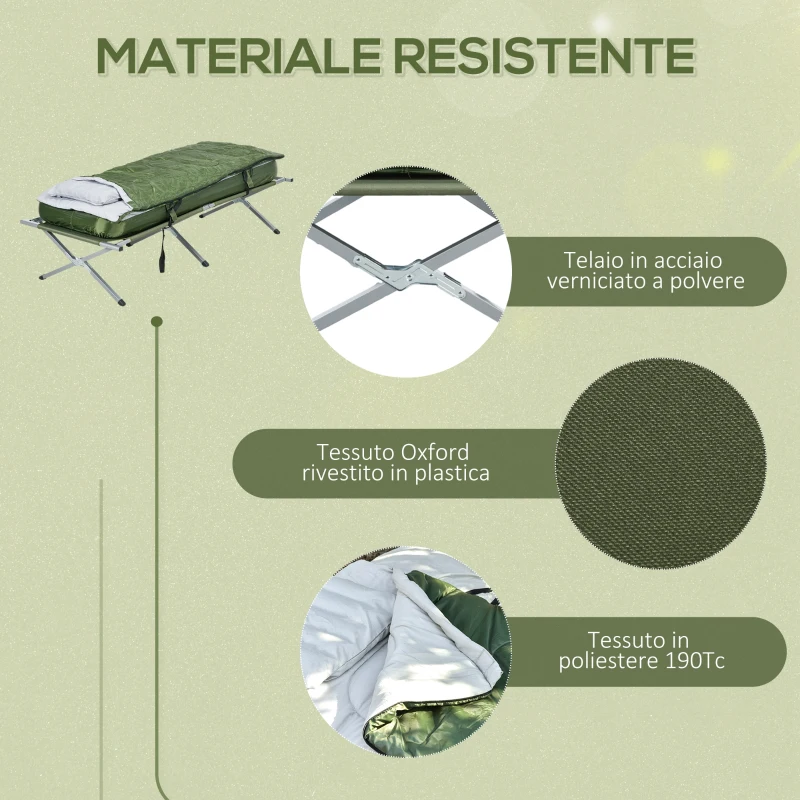 MATERIALE RESISTENTE

Telaio in acciaio verniciato a polvere

Tessuto Oxford rivestito in plastica

Tessuto in poliestere 190Tc