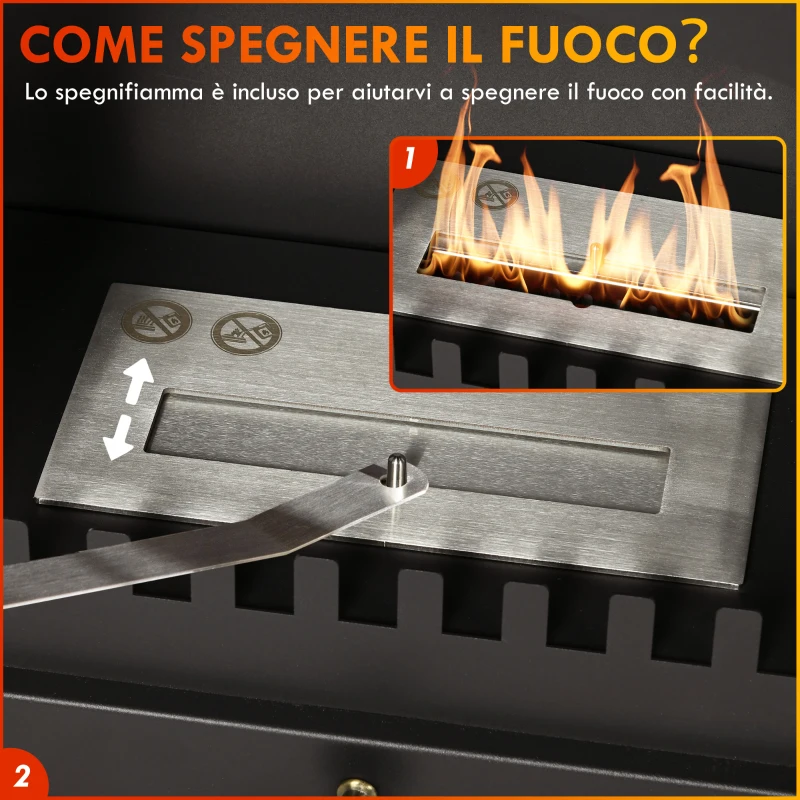 COME SPEGNERE IL FUOCO?

Lo spegnifiamma è incluso per aiutarvi a spegnere il fuoco con facilità.

1

2