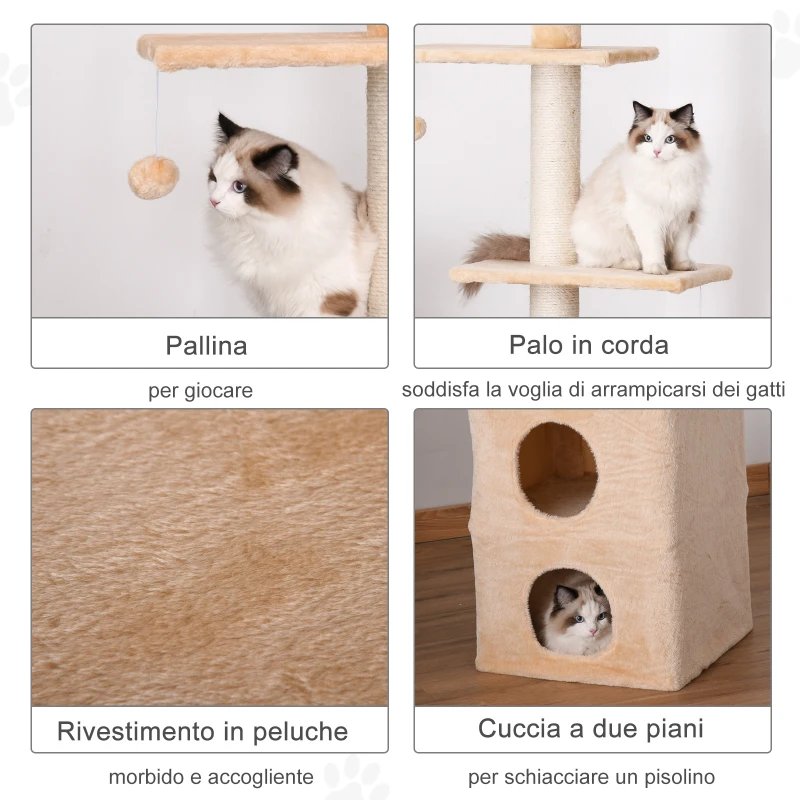 Pallina

per giocare

Palo in corda

soddisfa la voglia di arrampicarsi dei gatti

Rivestimento in peluche

morbido e accogliente

Cuccia a due piani

per schiacciare un pisolino