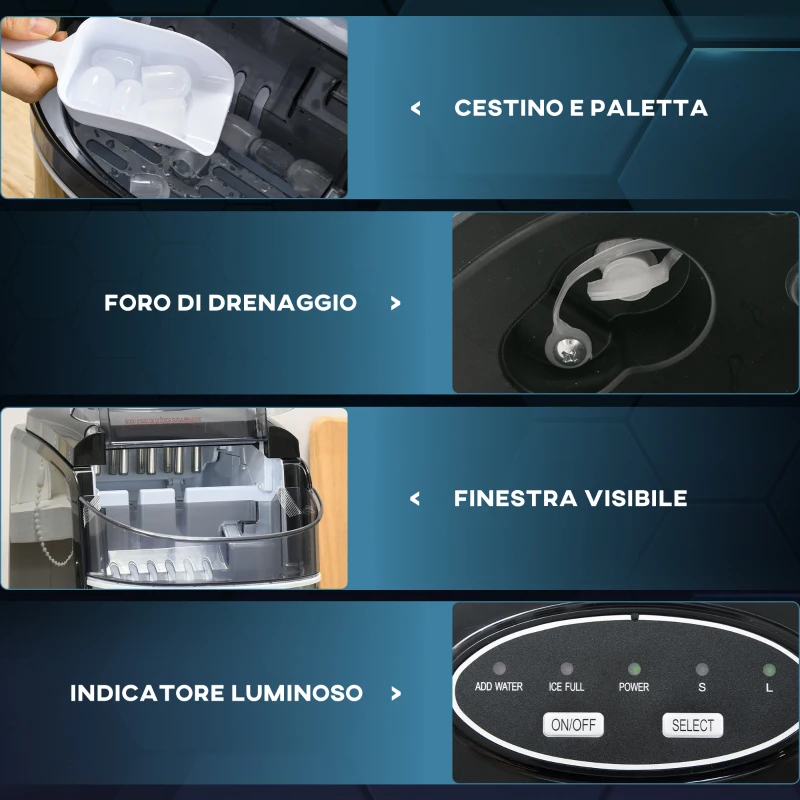 < CESTINO E PALETTA

FORO DI DRENAGGIO >

< FINESTRA VISIBILE

INDICATORE LUMINOSO >

ADD WATER
ICE FULL
POWER
S
L
ON/OFF
SELECT