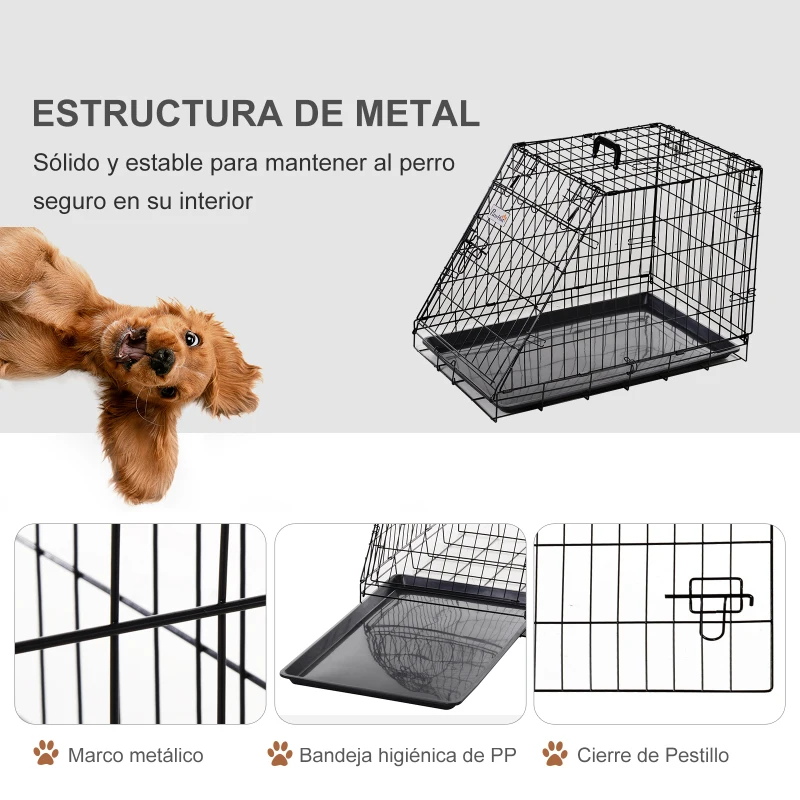 ESTRUCTURA DE METAL

Sólido y estable para mantener al perro seguro en su interior

Marco metálico

Bandeja higiénica de PP

Cierre de Pestillo