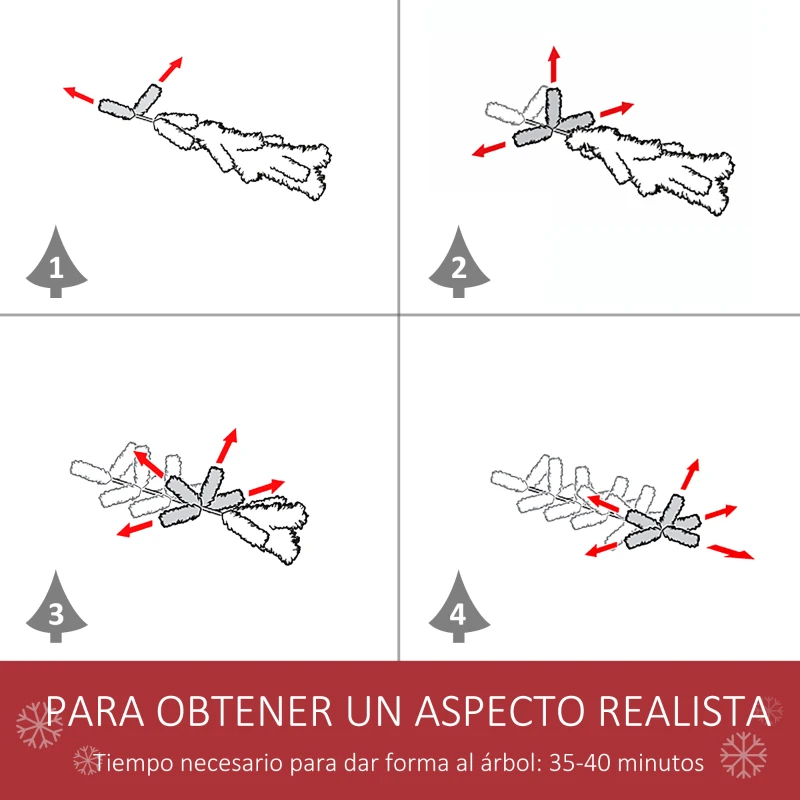 1

2

3

4

PARA OBTENER UN ASPECTO REALISTA

Tiempo necesario para dar forma al árbol: 35-40 minutos