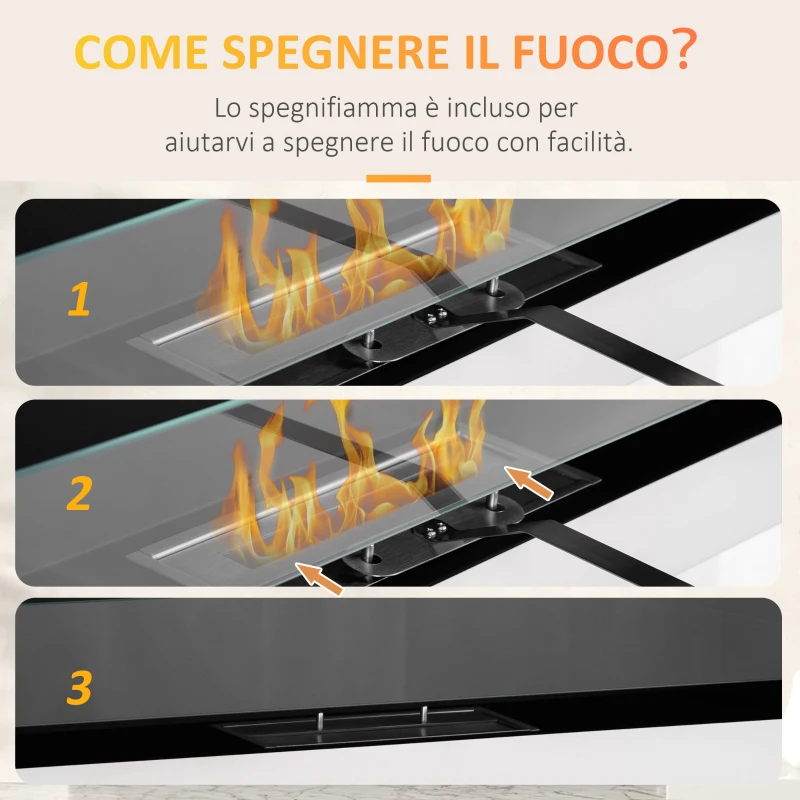 COME SPEGNERE IL FUOCO?

Lo spegnifiamma è incluso per aiutarvi a spegnere il fuoco con facilità.

1

2

3