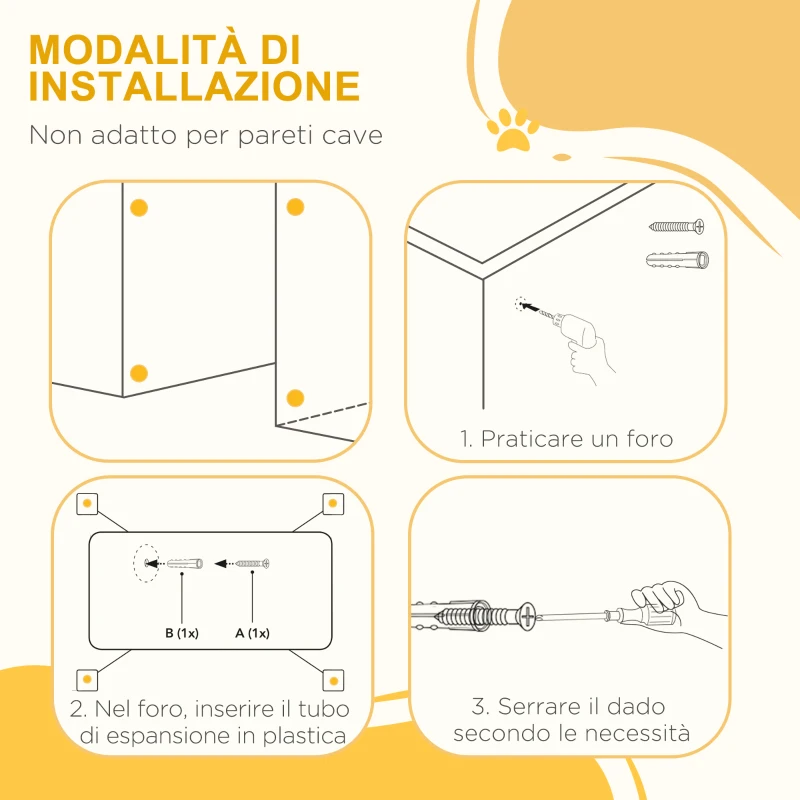 MODALITÀ DI INSTALLAZIONE

Non adatto per pareti cave

1. Praticare un foro

B (1x)

A (1x)

2. Nel foro, inserire il tubo di espansione in plastica

3. Serrare il dado secondo le necessità