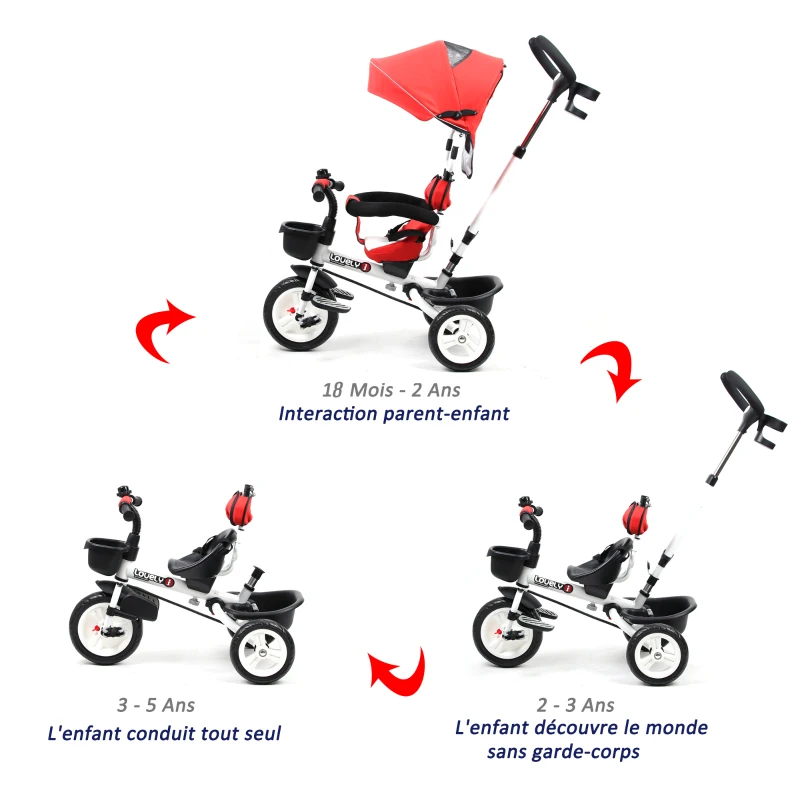 LOVELY i

18 Mois - 2 Ans
Interaction parent-enfant

LOVELY i

3 - 5 Ans
L'enfant conduit tout seul

LOVELY i

2 - 3 Ans
L'enfant découvre le monde sans garde-corps