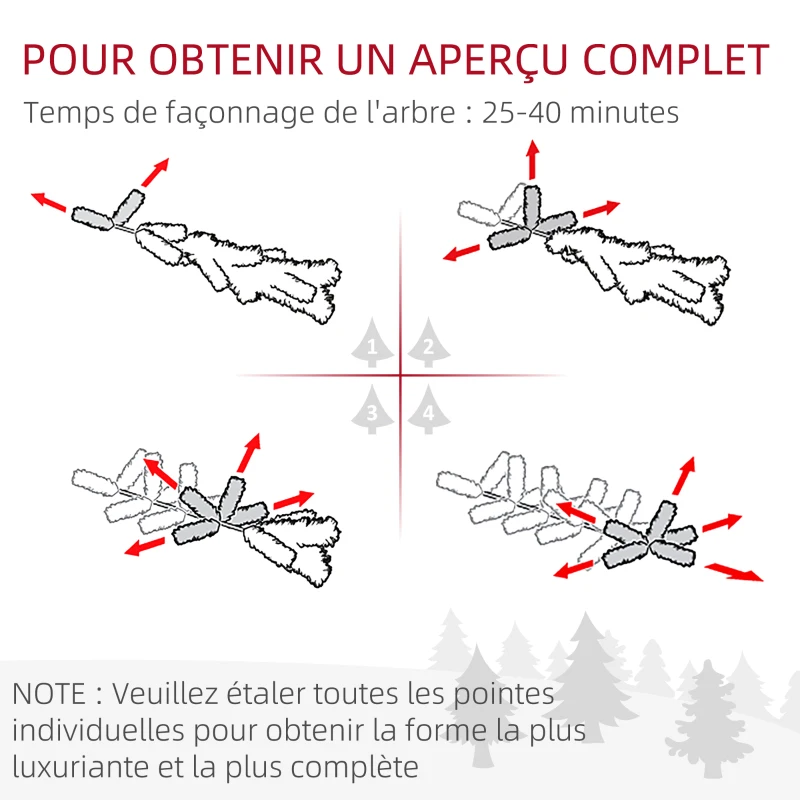 POUR OBTENIR UN APERÇU COMPLET

Temps de façonnage de l'arbre : 25-40 minutes

1

2

3

4

NOTE : Veuillez étaler toutes les pointes individuelles pour obtenir la forme la plus luxuriante et la plus complète