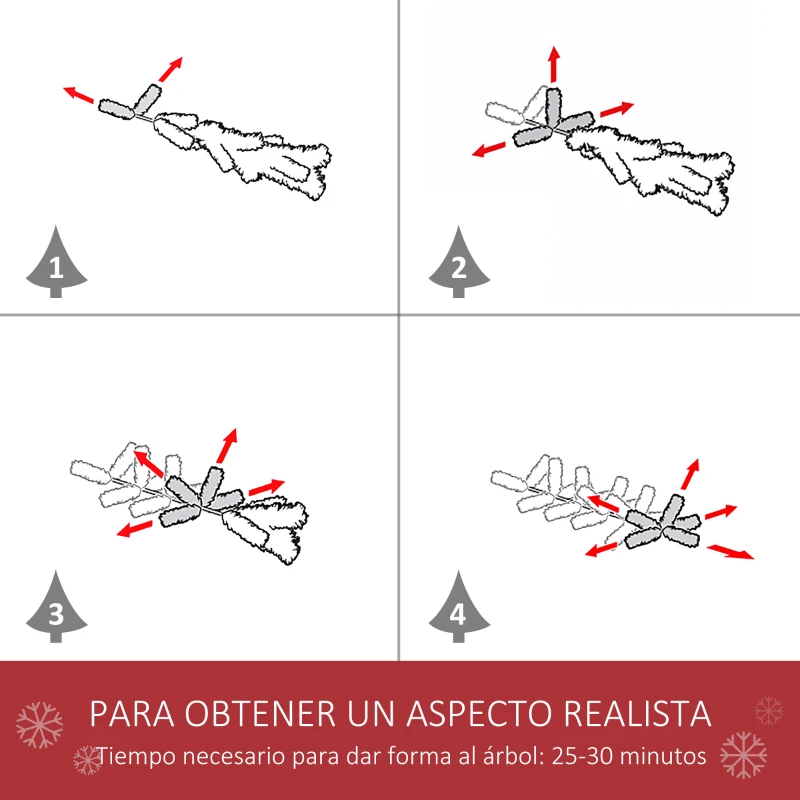 1

2

3

4

PARA OBTENER UN ASPECTO REALISTA

Tiempo necesario para dar forma al árbol: 25-30 minutos