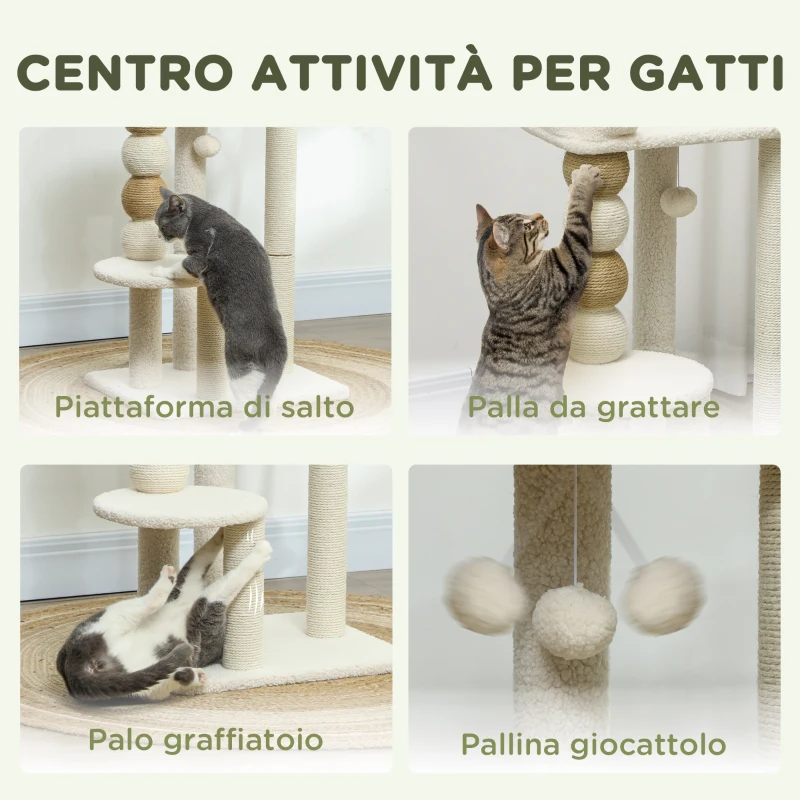 CENTRO ATTIVITÀ PER GATTI

Piattaforma di salto

Palla da grattare

Palo graffiatoio

Pallina giocattolo