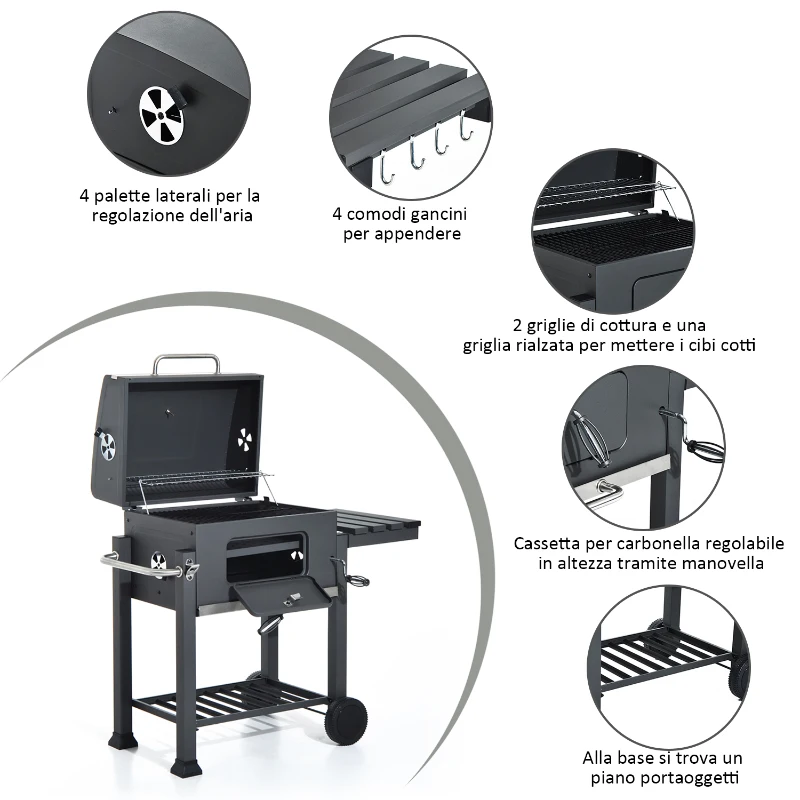 4 palette laterali per la regolazione dell'aria

4 comodi gancini per appendere

2 griglie di cottura e una griglia rialzata per mettere i cibi cotti

Cassetta per carbonella regolabile in altezza tramite manovella

Alla base si trova un piano portaoggetti