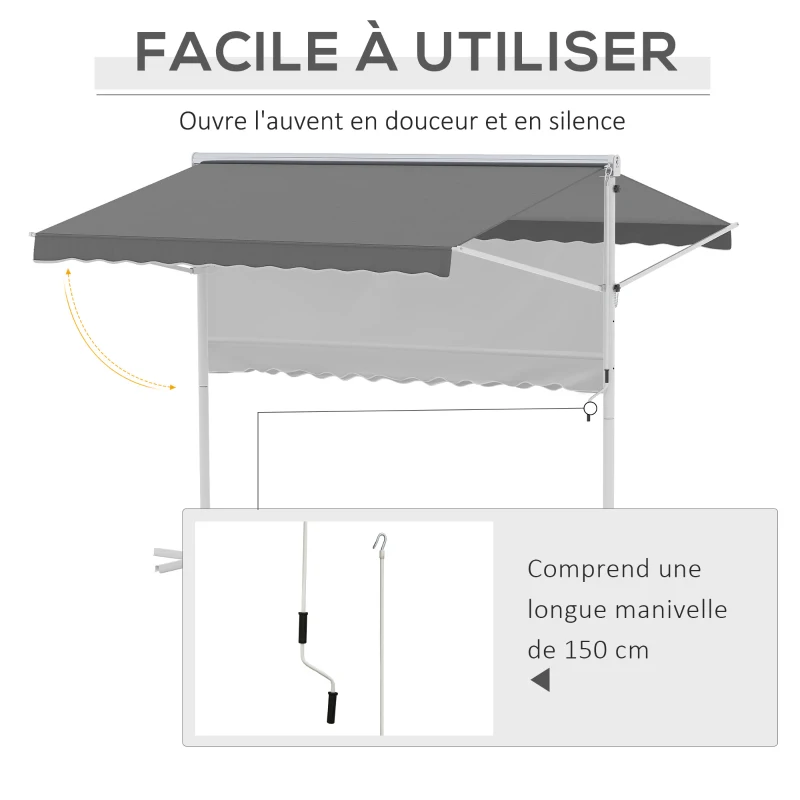 FACILE À UTILISER

Ouvre l'auvent en douceur et en silence

Comprend une longue manivelle de 150 cm