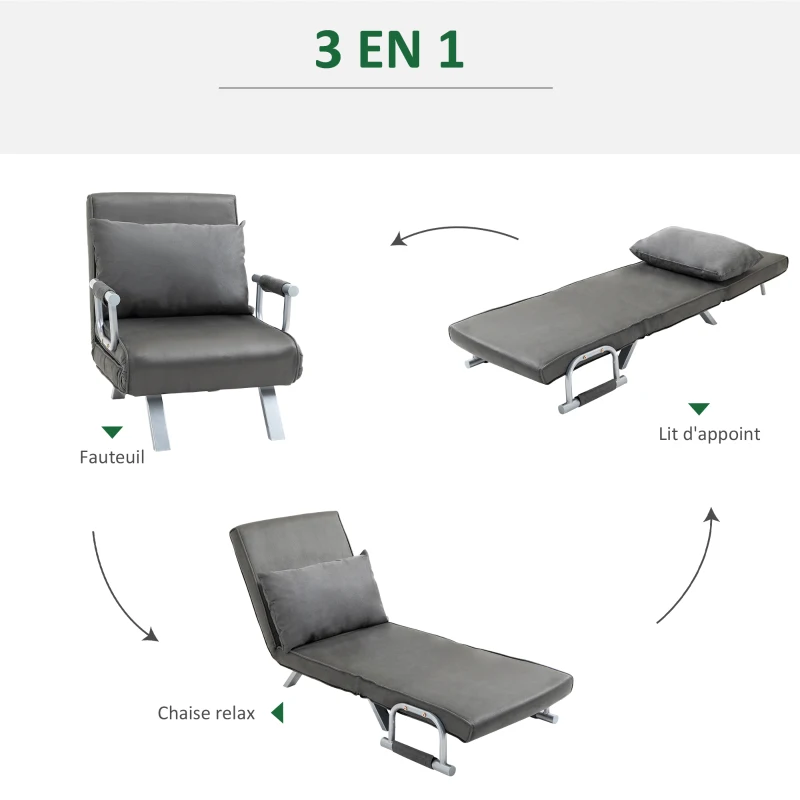 3 EN 1

Fauteuil

Lit d'appoint

Chaise relax