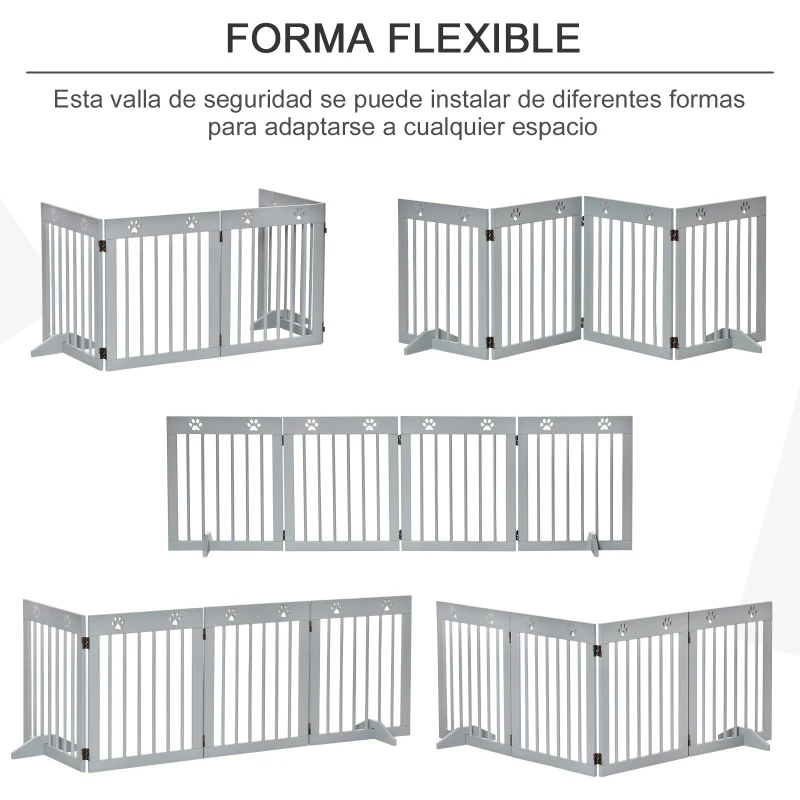 FORMA FLEXIBLE

Esta valla de seguridad se puede instalar de diferentes formas para adaptarse a cualquier espacio