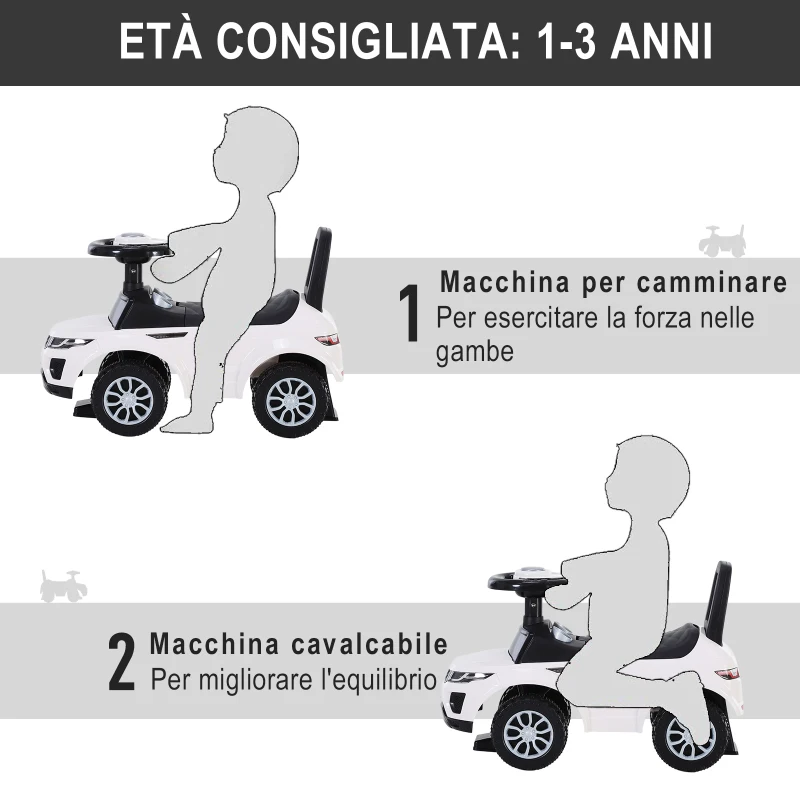 ETÀ CONSIGLIATA: 1-3 ANNI

1 Macchina per camminare
Per esercitare la forza nelle gambe

2 Macchina cavalcabile
Per migliorare l'equilibrio