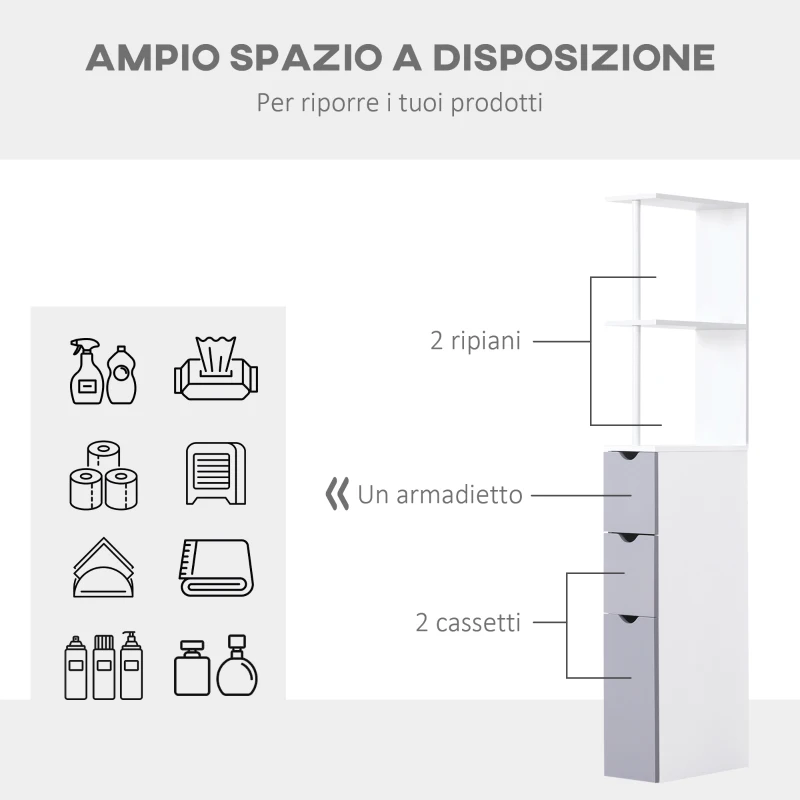 AMPIO SPAZIO A DISPOSIZIONE
Per riporre i tuoi prodotti

2 ripiani

Un armadietto

2 cassetti