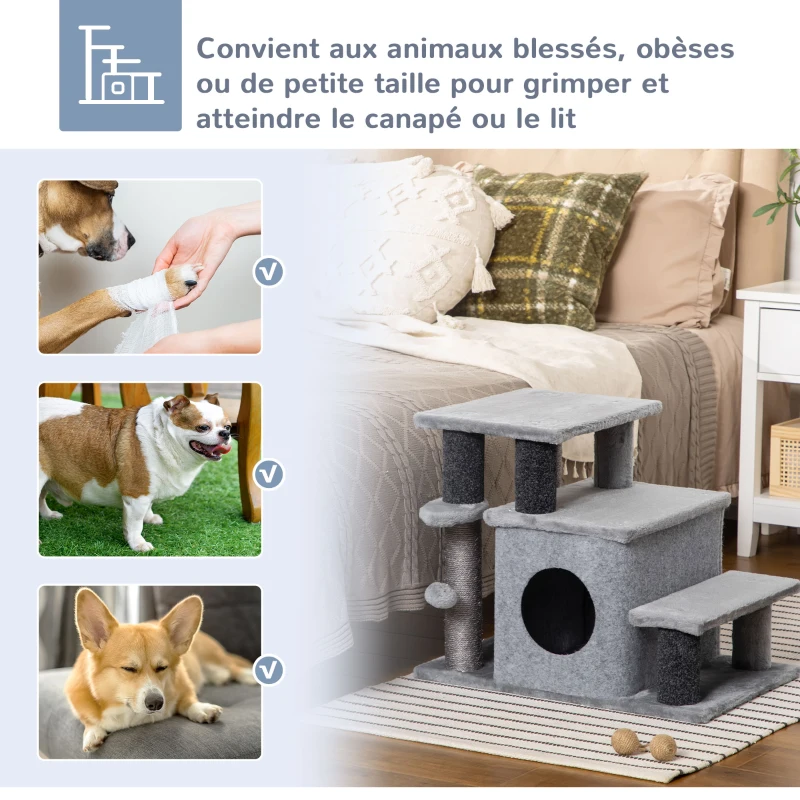 Convient aux animaux blessés, obèses ou de petite taille pour grimper et atteindre le canapé ou le lit