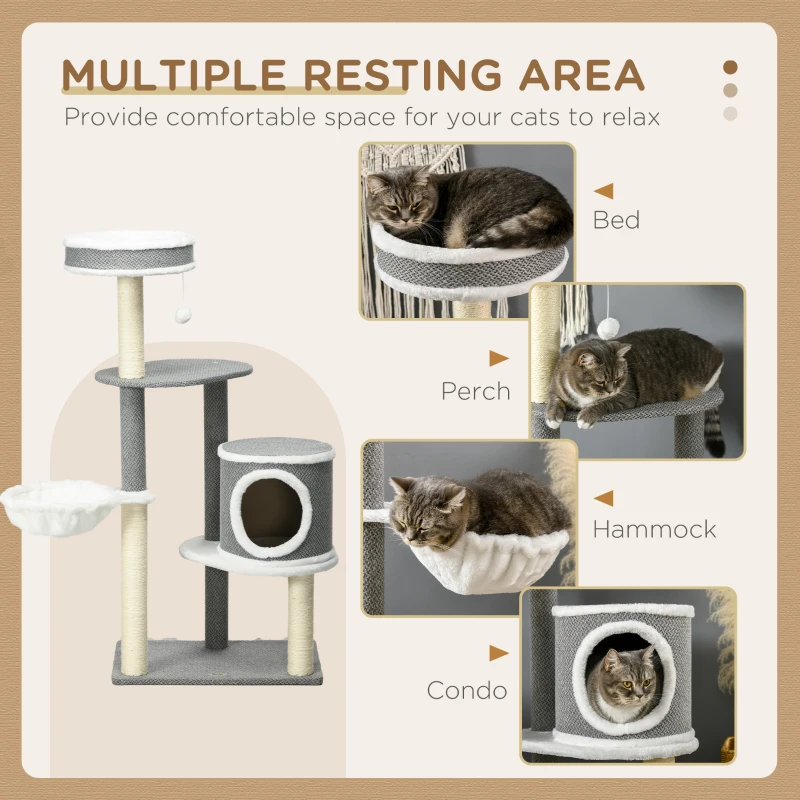 MULTIPLE RESTING AREA
Provide comfortable space for your cats to relax

Bed

Perch

Hammock

Condo