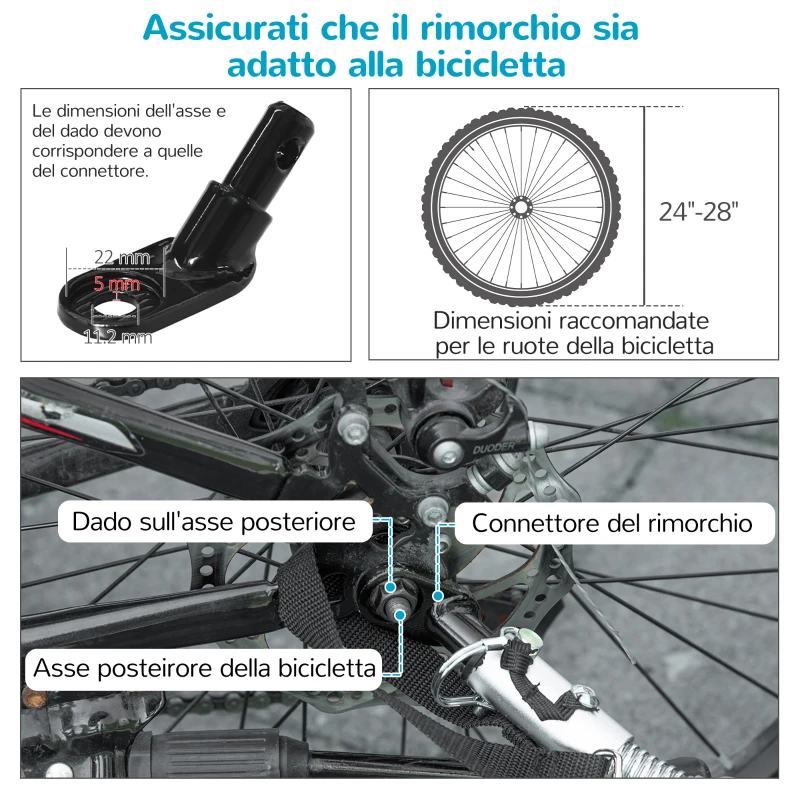 Assicurati che il rimorchio sia adatto alla bicicletta

Le dimensioni dell'asse e del dado devono corrispondere a quelle del connettore.

22 mm
5 mm
11.2 mm

24"-28"

Dimensioni raccomandate per le ruote della bicicletta

DUODER

Dado sull'asse posteriore

Connettore del rimorchio

Asse posteirore della bicicletta