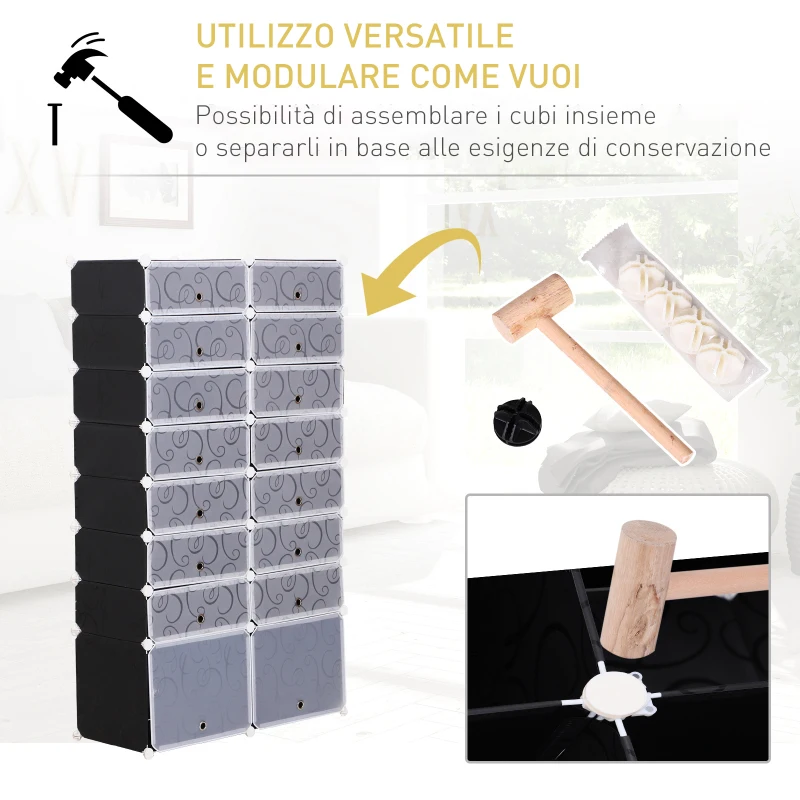 UTILIZZO VERSATILE
E MODULARE COME VUOI

Possibilità di assemblare i cubi insieme o separarli in base alle esigenze di conservazione