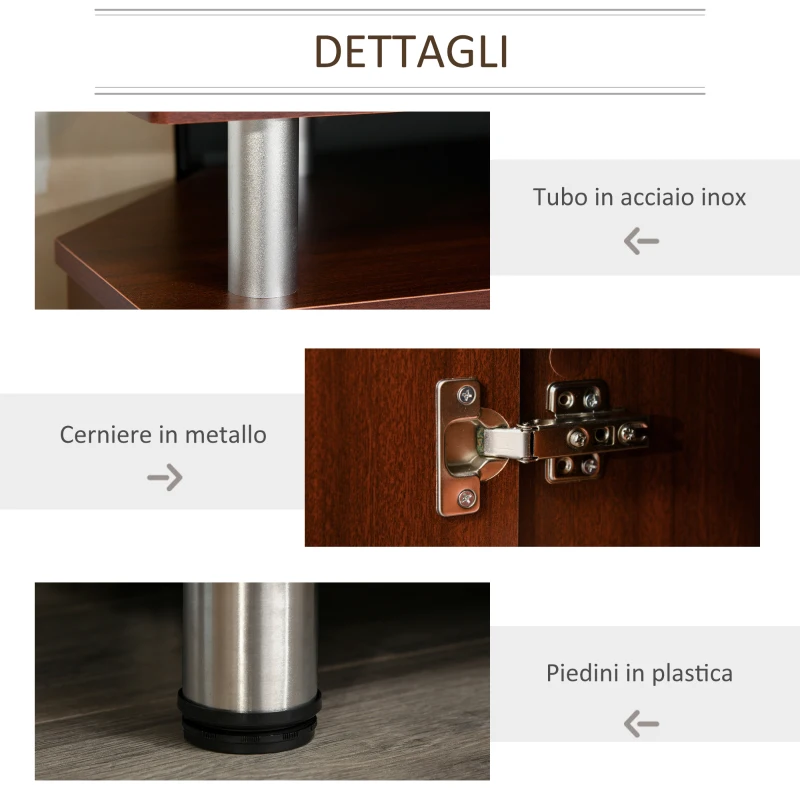 DETTAGLI

Tubo in acciaio inox

←

Cerniere in metallo

→

Piedini in plastica

←