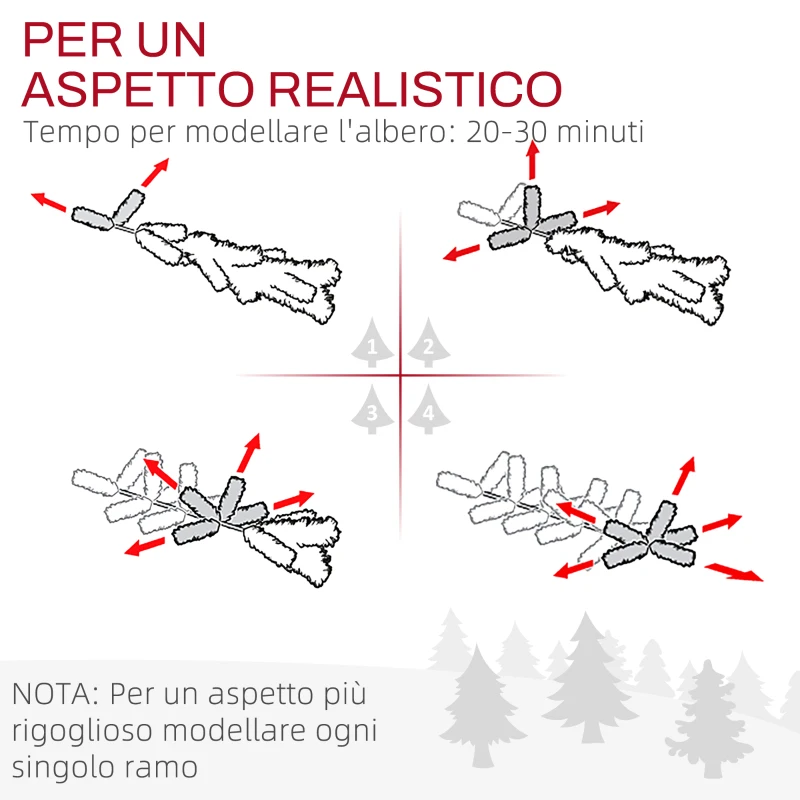 PER UN
ASPETTO REALISTICO
Tempo per modellare l'albero: 20-30 minuti

1 2
3 4

NOTA: Per un aspetto più rigoglioso modellare ogni singolo ramo