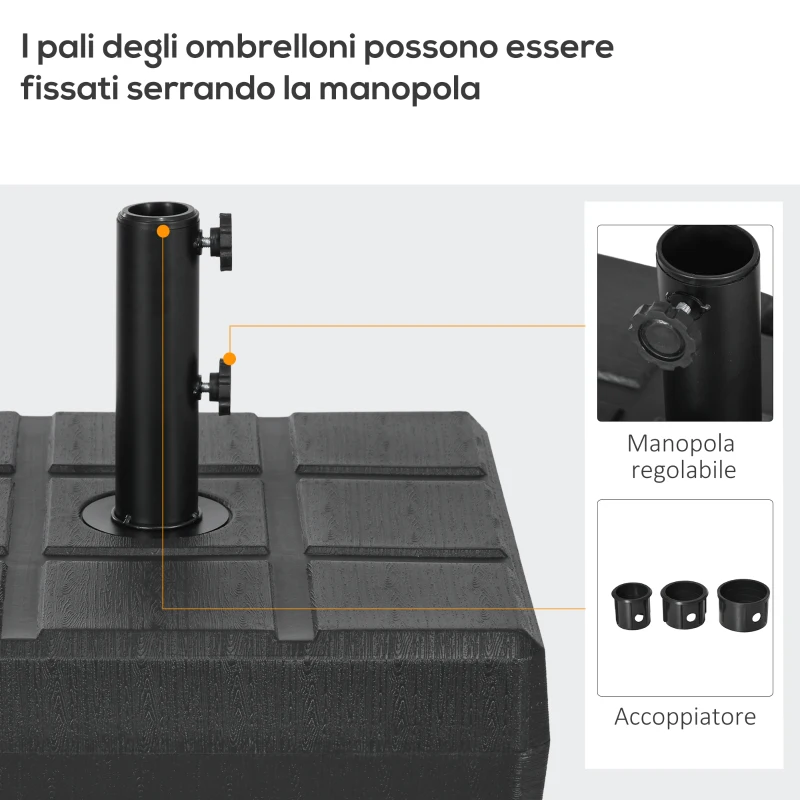 I pali degli ombrelloni possono essere fissati serrando la manopola

Manopola regolabile

Accoppiatore