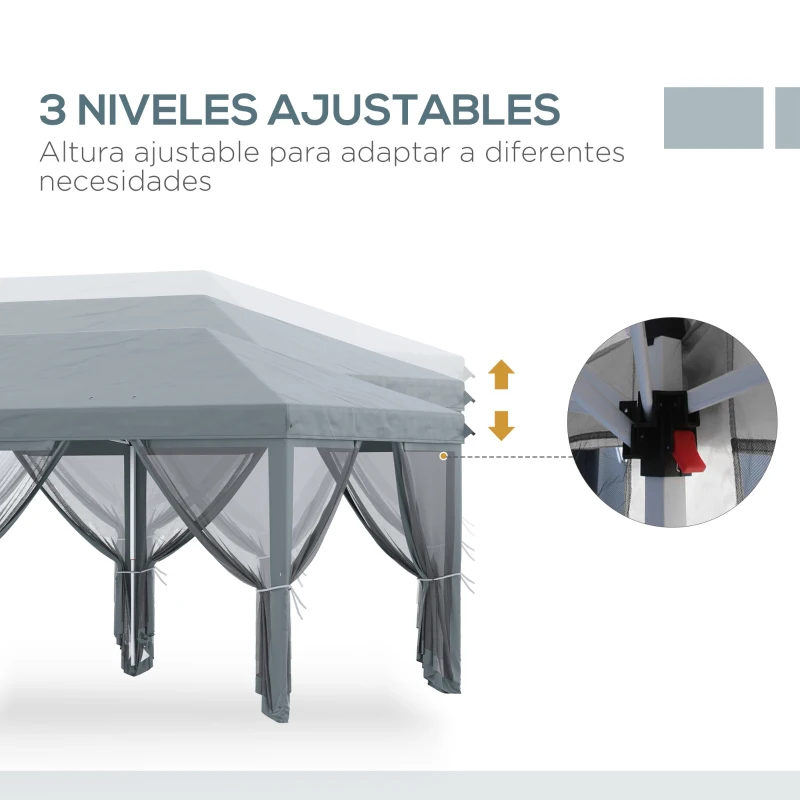 3 NIVELES AJUSTABLES
Altura ajustable para adaptar a diferentes necesidades