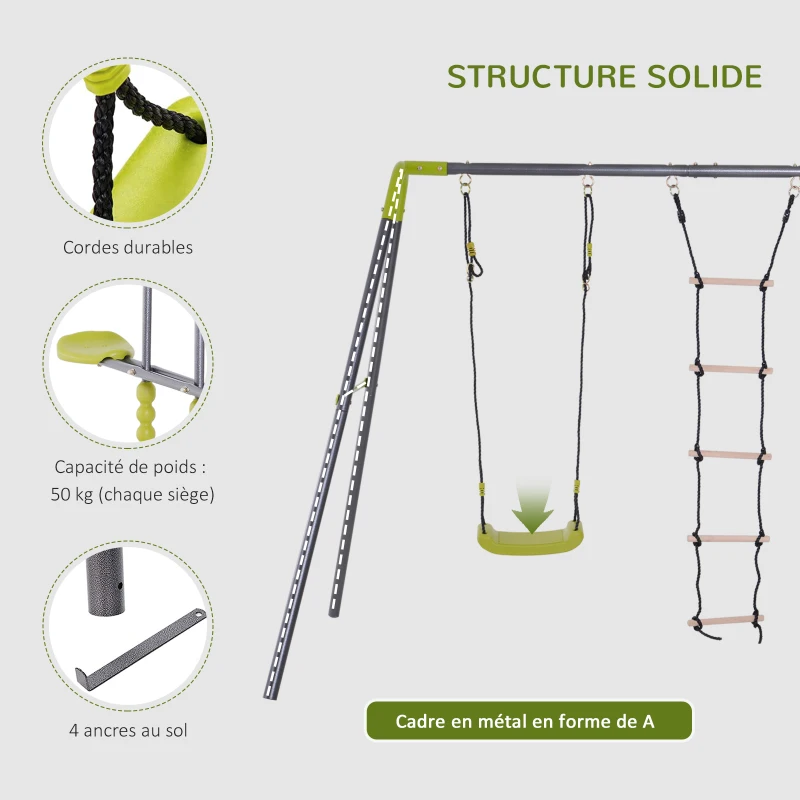 STRUCTURE SOLIDE

Cordes durables

Capacité de poids : 50 kg (chaque siège)

4 ancres au sol

Cadre en métal en forme de A