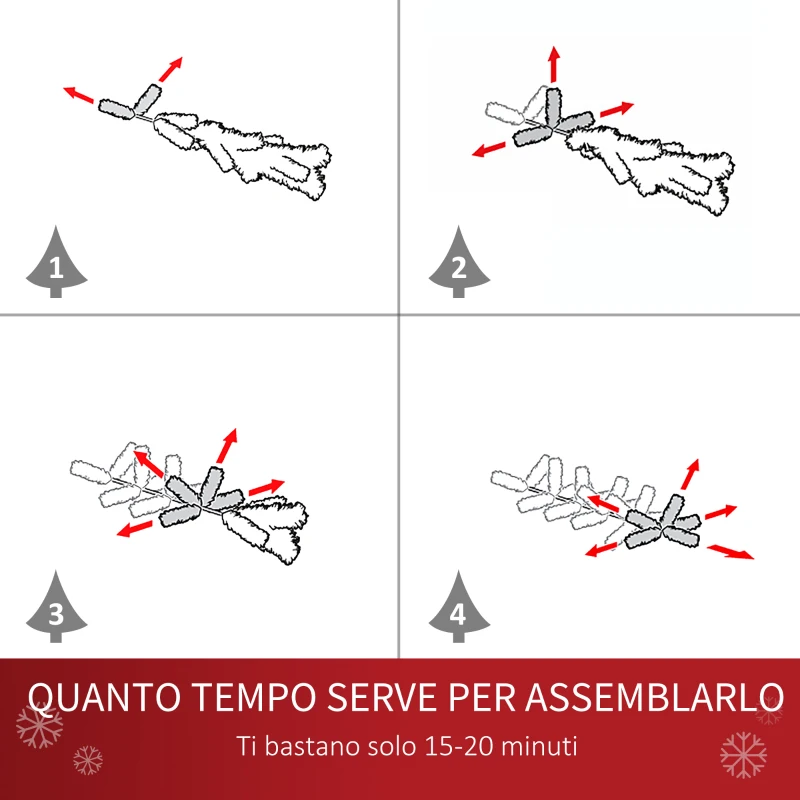 1

2

3

4

QUANTO TEMPO SERVE PER ASSEMBLARLO

Ti bastano solo 15-20 minuti