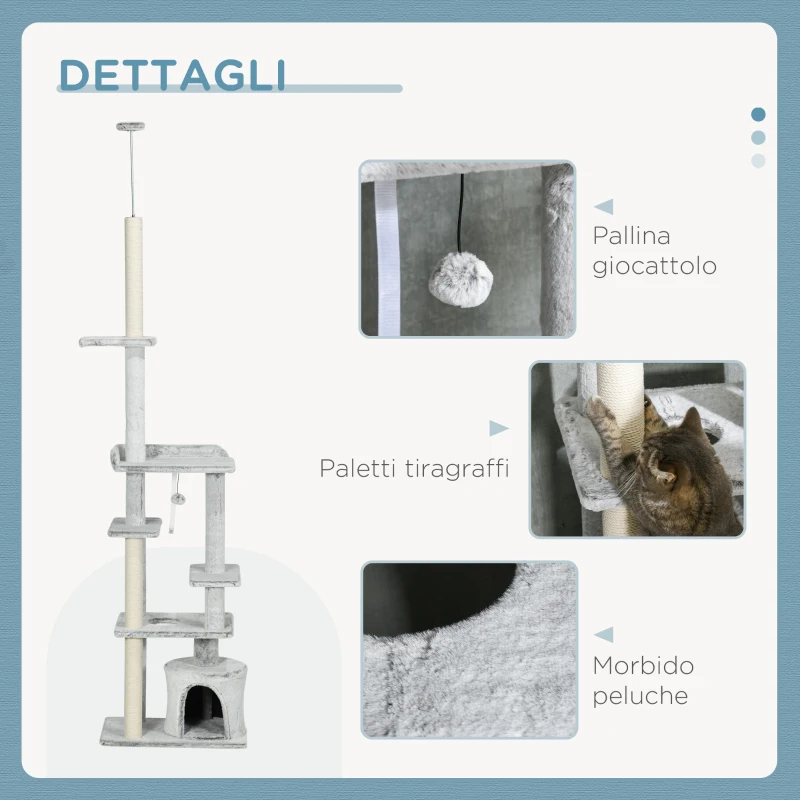 DETTAGLI

Pallina giocattolo

Paletti tiragraffi

Morbido peluche