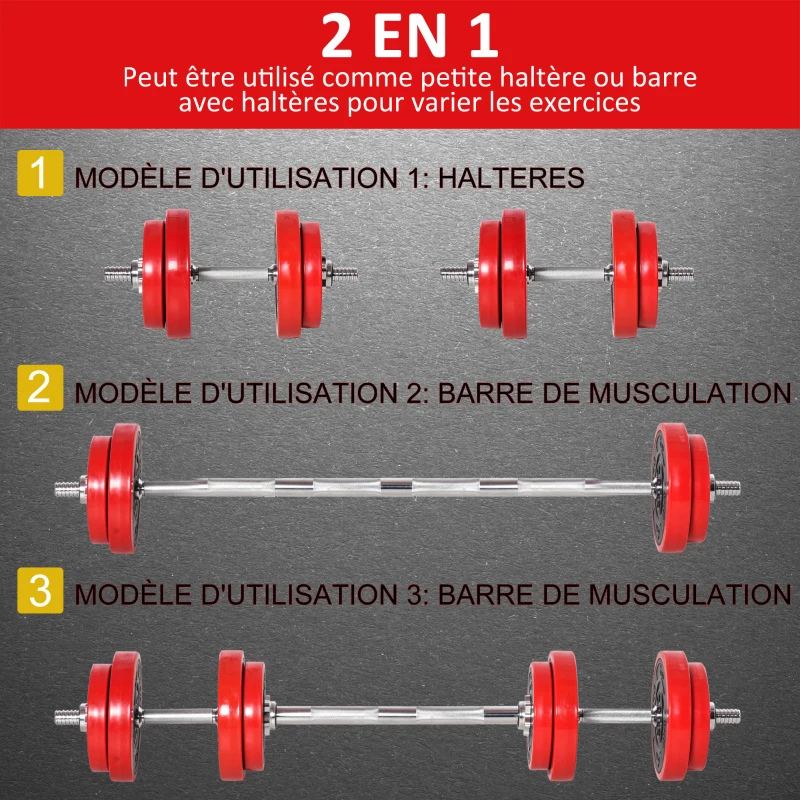 2 EN 1
Peut être utilisé comme petite haltère ou barre avec haltères pour varier les exercices

1 MODÈLE D'UTILISATION 1: HALTERES

2 MODÈLE D'UTILISATION 2: BARRE DE MUSCULATION

3 MODÈLE D'UTILISATION 3: BARRE DE MUSCULATION