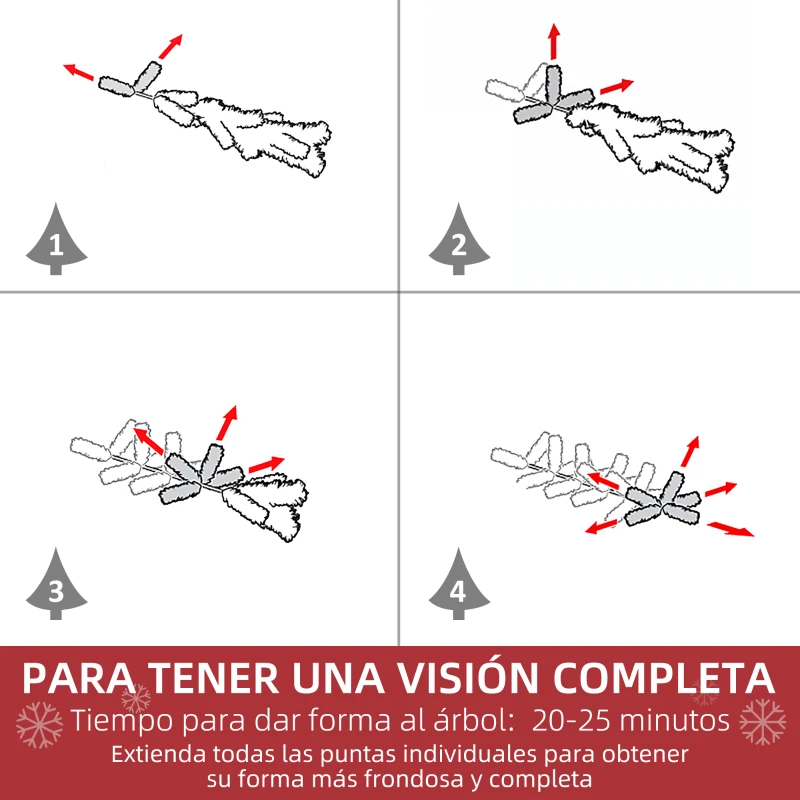 1

2

3

4

PARA TENER UNA VISIÓN COMPLETA

Tiempo para dar forma al árbol: 20-25 minutos

Extienda todas las puntas individuales para obtener su forma más frondosa y completa