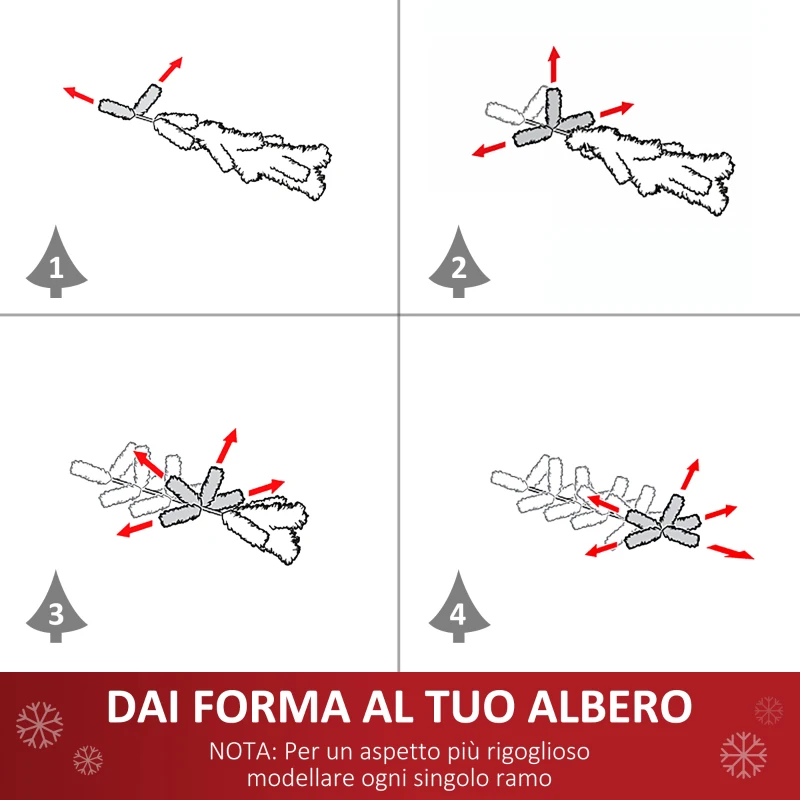 1

2

3

4

DAI FORMA AL TUO ALBERO
NOTA: Per un aspetto più rigoglioso modellare ogni singolo ramo